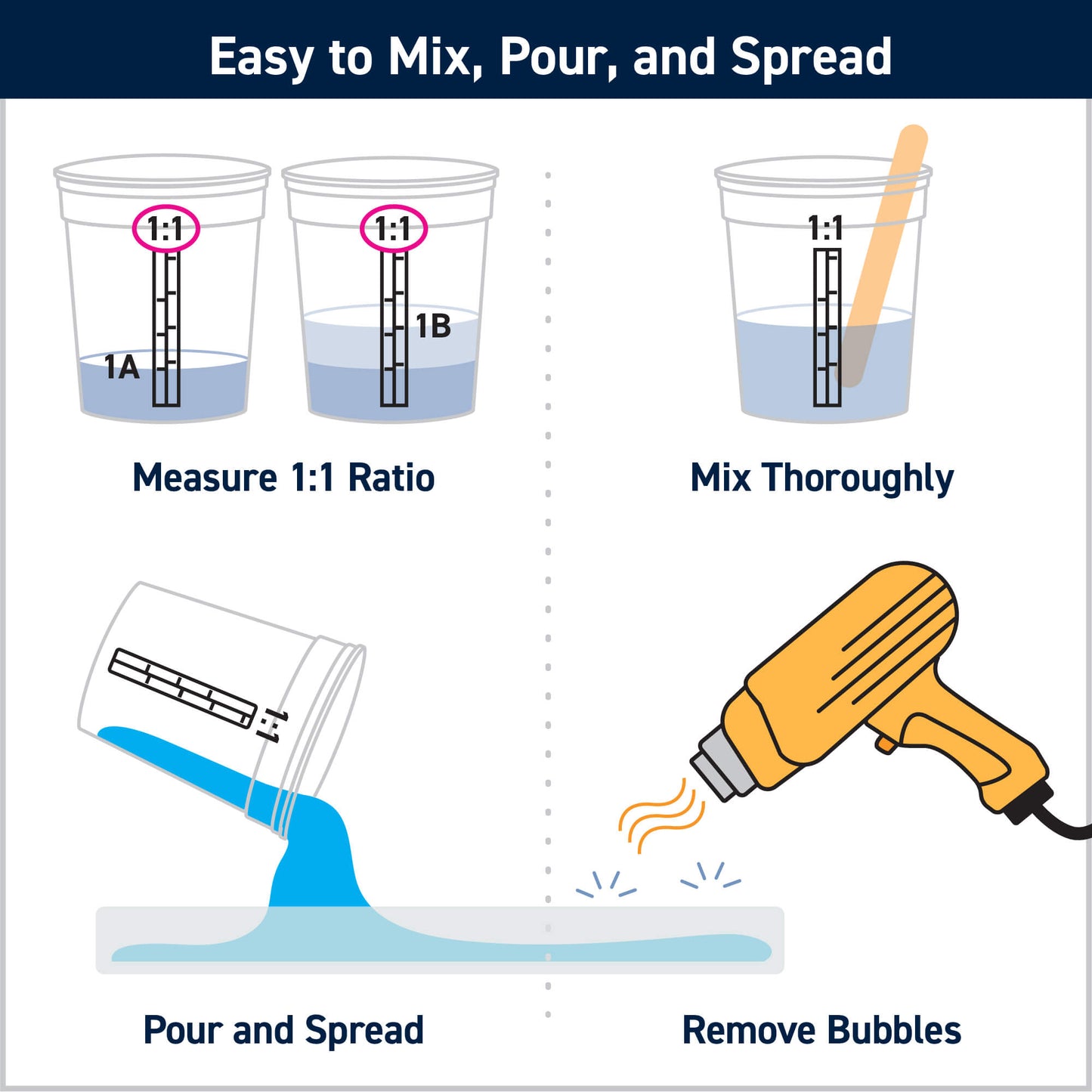 Easy to Mix, Pour, and Spread

1:1

1A

1:1

1B

Measure 1:1 Ratio

1:1

Mix Thoroughly

1:1

Pour and Spread

Remove Bubbles